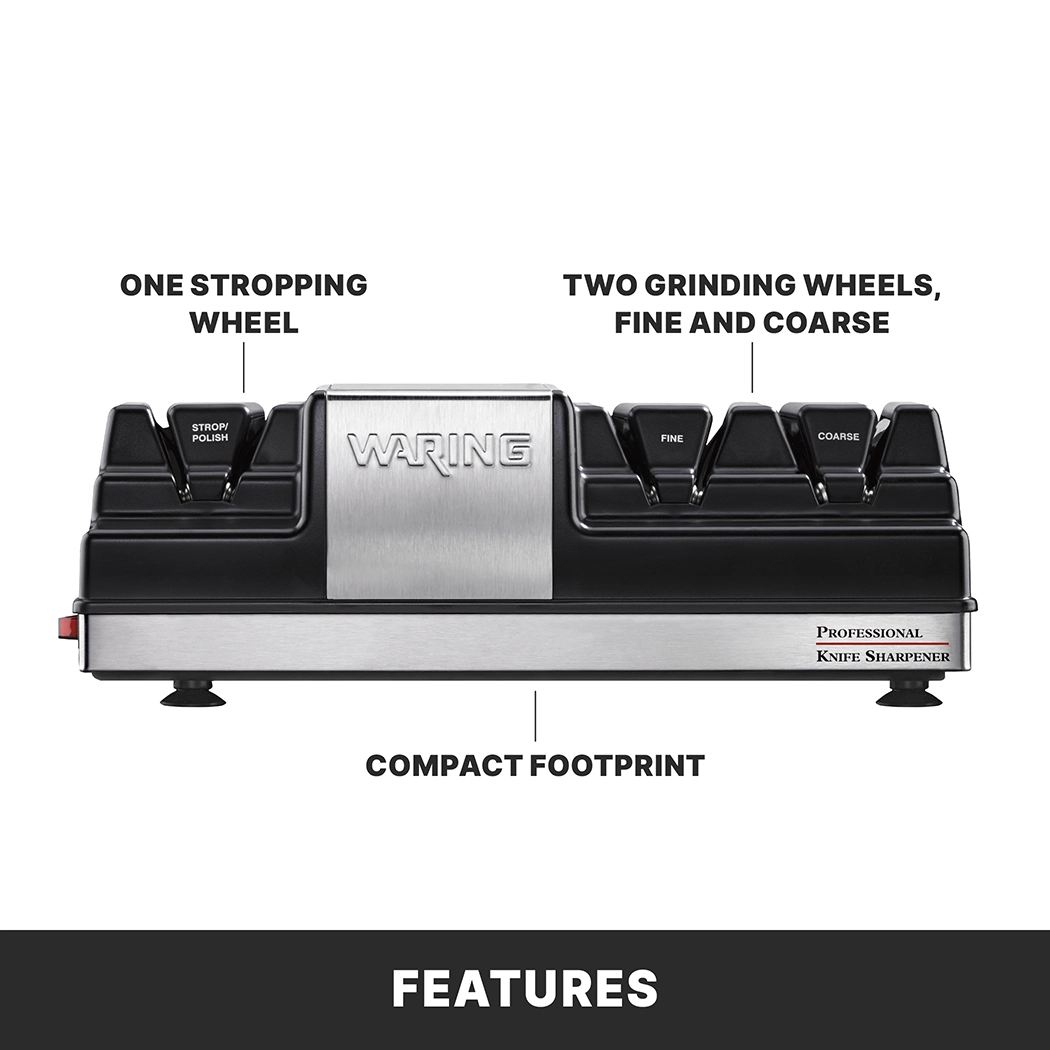 ONE STROPPING WHEEL

TWO GRINDING WHEELS, FINE AND COARSE

STROP/ POLISH

WARING

FINE

COARSE

PROFESSIONAL
KNIFE SHARPENER

COMPACT FOOTPRINT

FEATURES